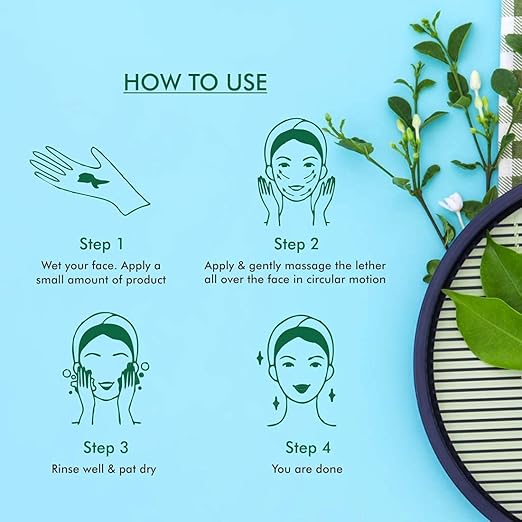 HOW TO USE

Step 1
Wet your face. Apply a small amount of product

Step 2
Apply & gently massage the lether all over the face in circular motion

Step 3
Rinse well & pat dry

Step 4
You are done